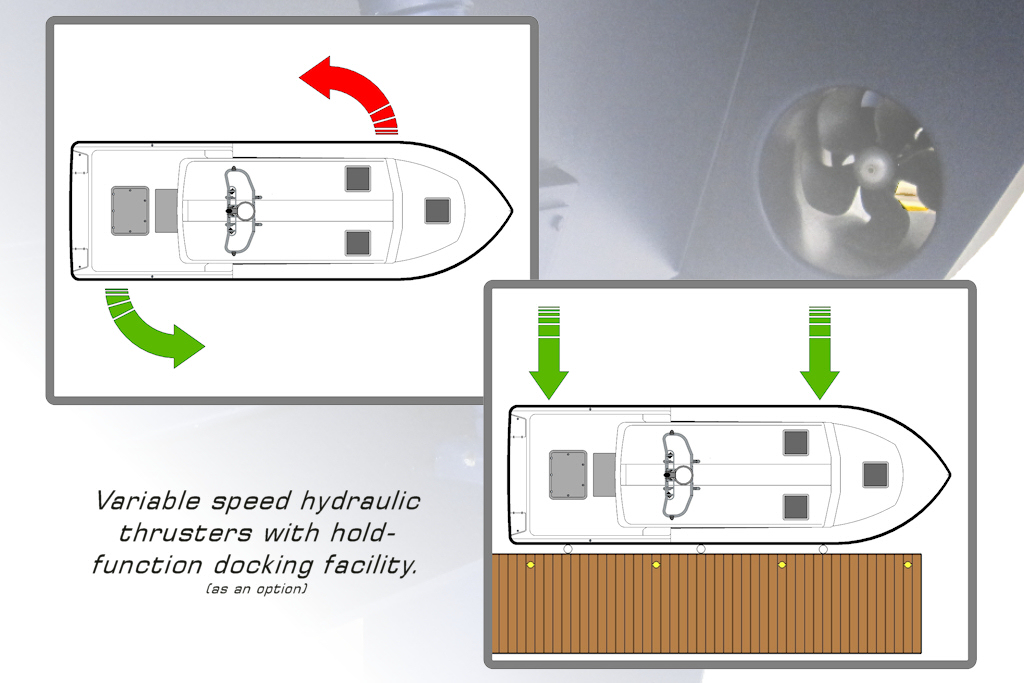 Variable speed hydraulic thrusters with hold-function docking facility.
(as an option)